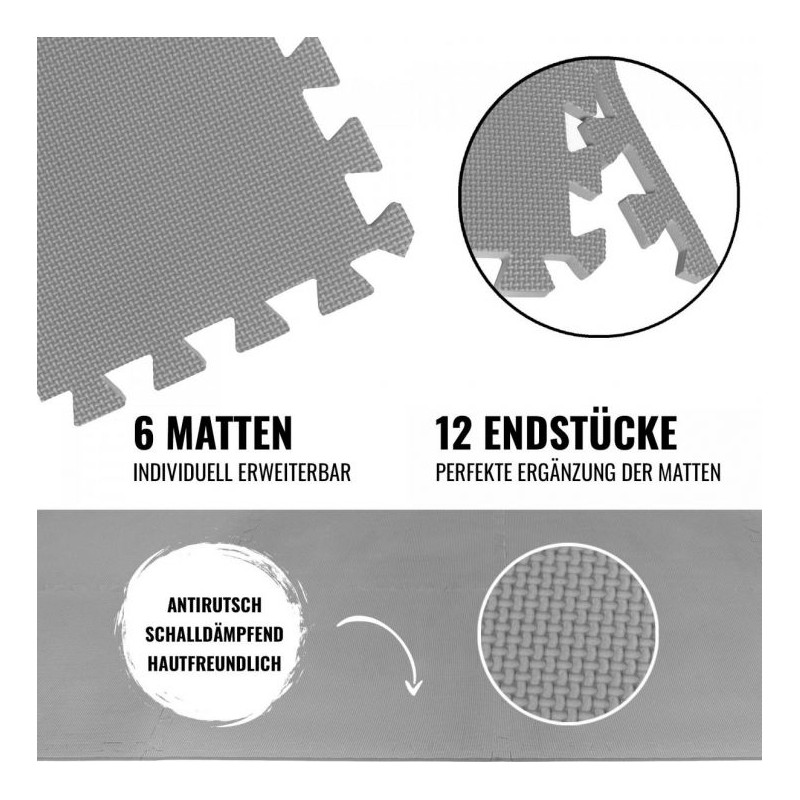 6 MATTEN
INDIVIDUELL ERWEITERBAR

12 ENDSTÜCKE
PERFEKTE ERGÄNZUNG DER MATTEN

ANTIRUTSCH
SCHALLDÄMPFEND
HAUTFREUNDLICH